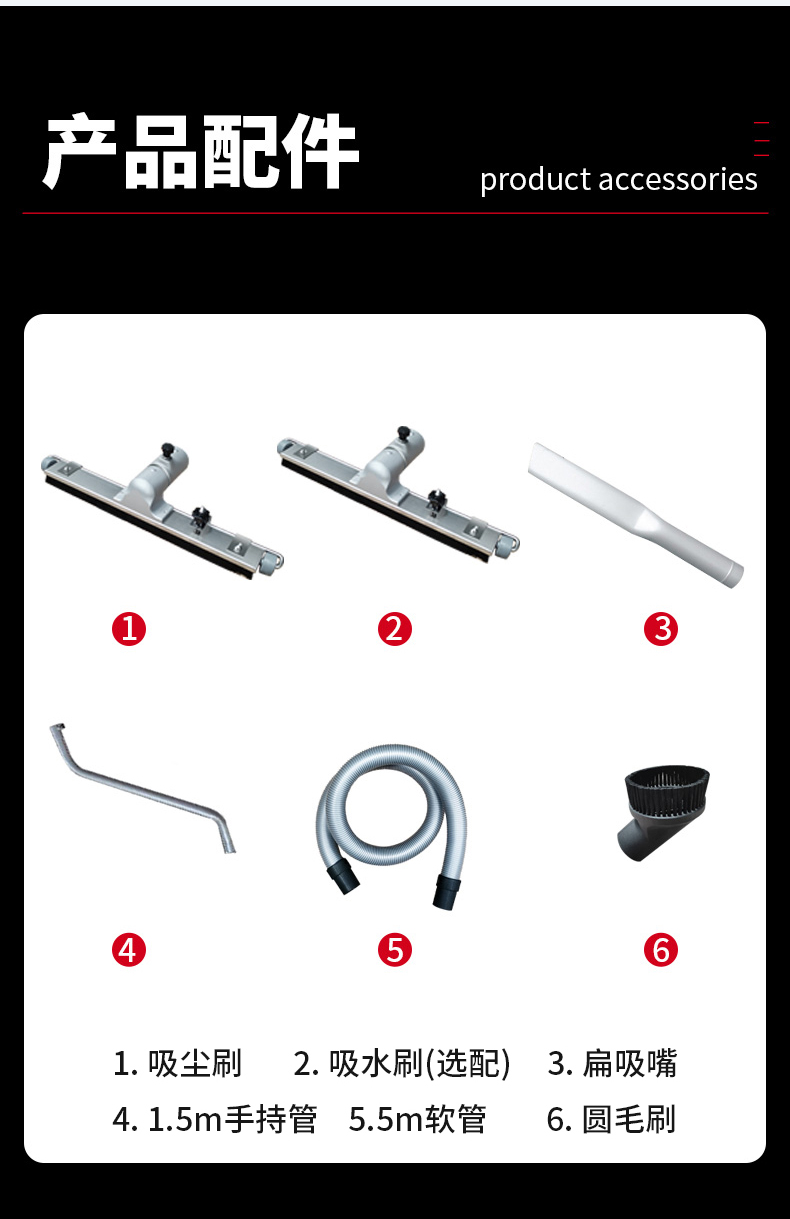 产品配件

product accessories

1

2

3

4

5

6

1. 吸尘刷　2. 吸水刷(选配)　3. 扁吸嘴
4. 1.5m手持管　5.5m软管　6. 圆毛刷